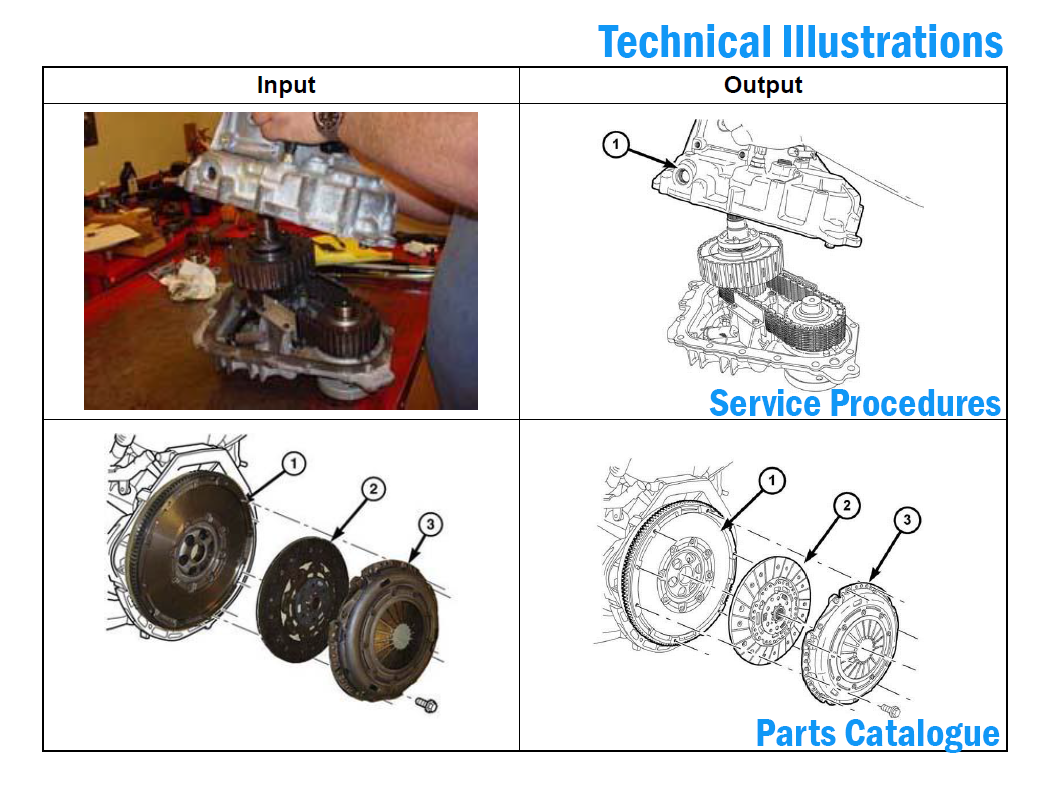 Technical Illustrations

| Input | Output |
|---|---|
| | 1 Service Procedures |
| 1 2 3 | 1 2 3 Parts Catalogue |